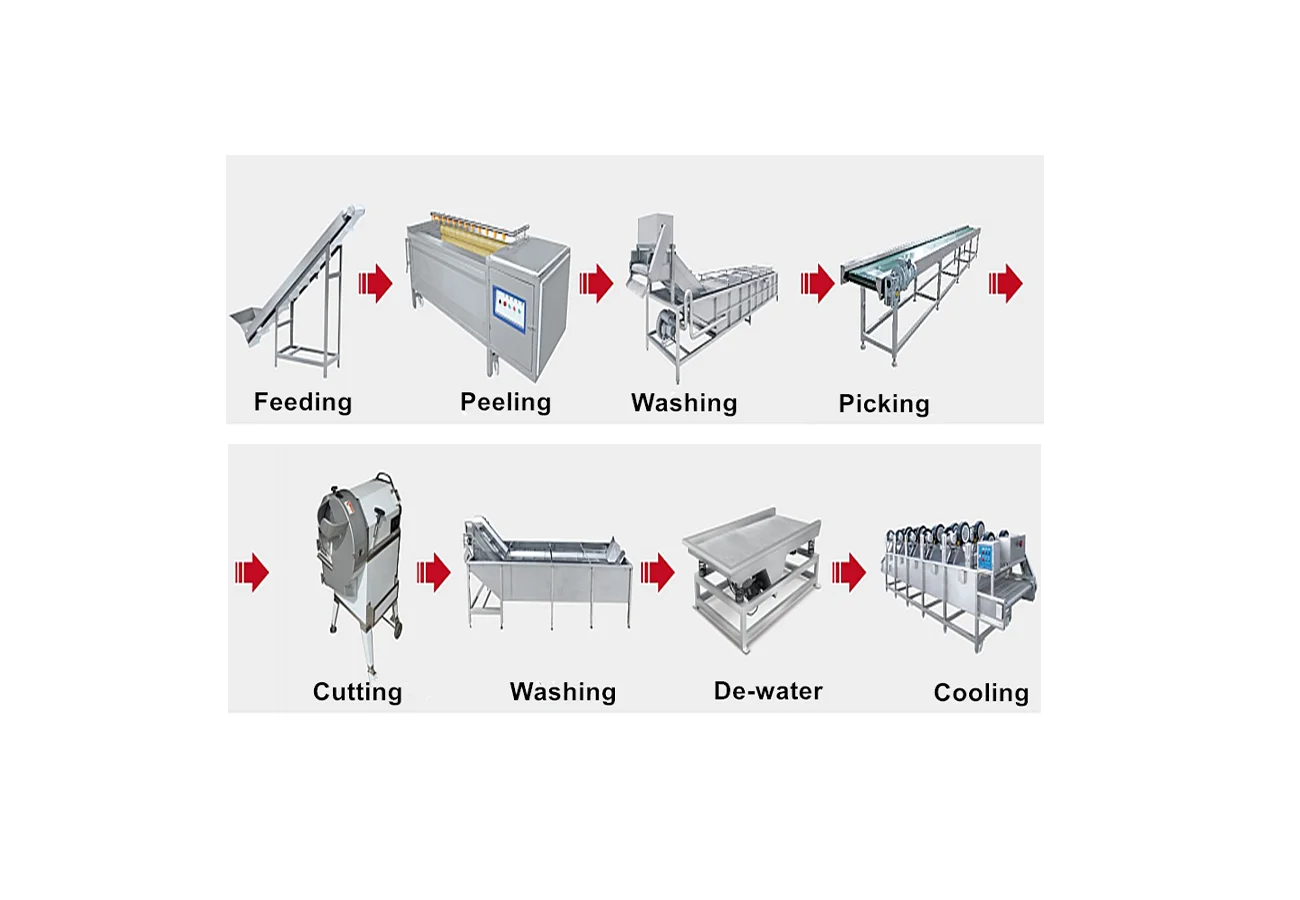 Feeding
Peeling
Washing
Picking

Cutting
Washing
De-water
Cooling